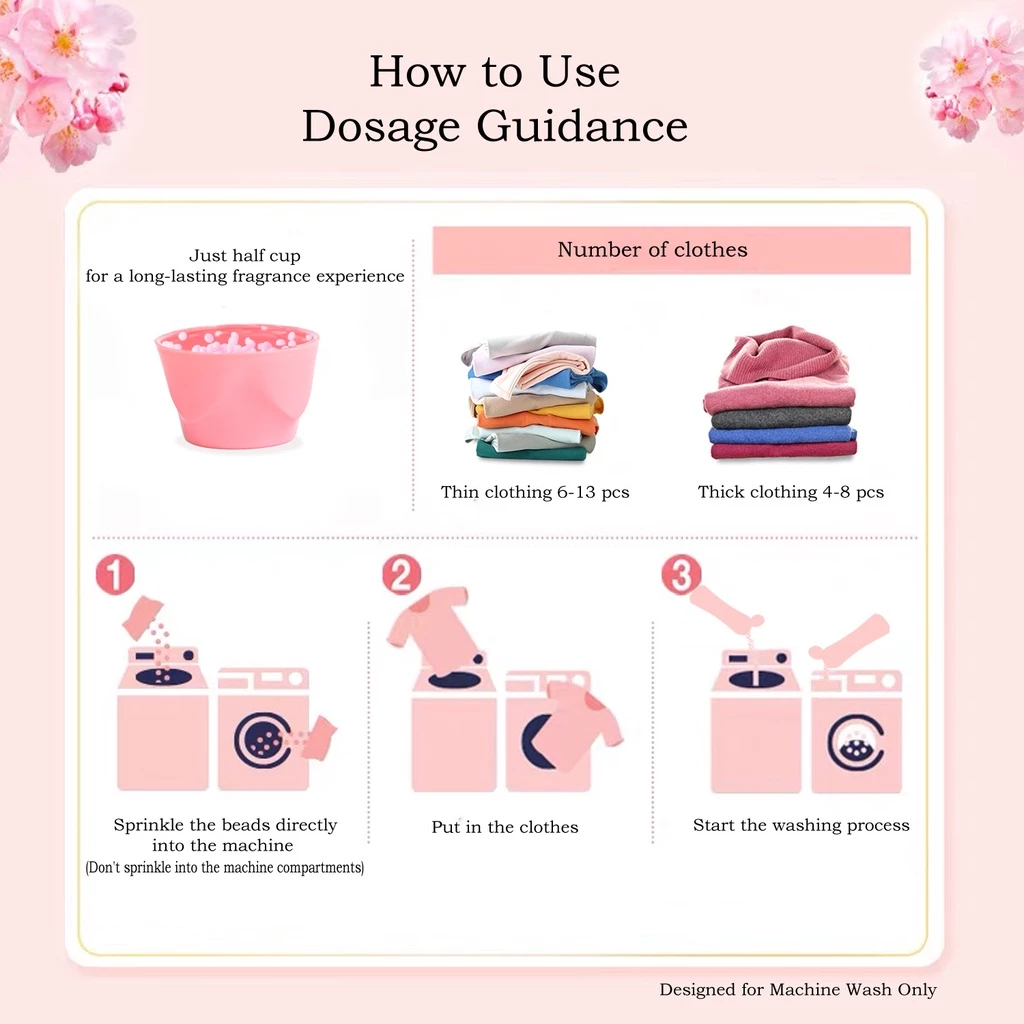 How to Use
Dosage Guidance

Just half cup
for a long-lasting fragrance experience

Number of clothes

Thin clothing 6-13 pcs

Thick clothing 4-8 pcs

1

Sprinkle the beads directly into the machine
(Don't sprinkle into the machine compartments)

2

Put in the clothes

3

Start the washing process

Designed for Machine Wash Only